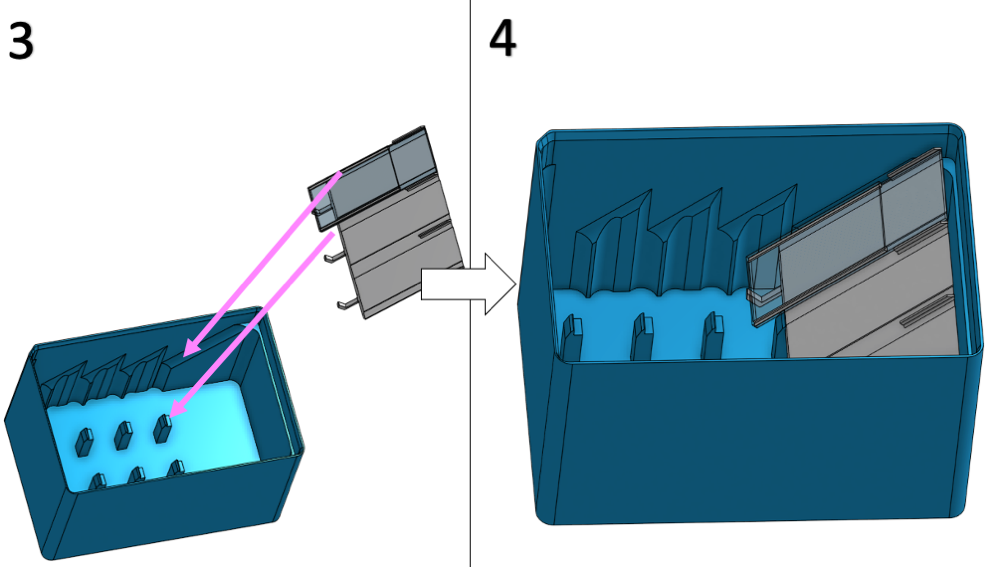 3

4