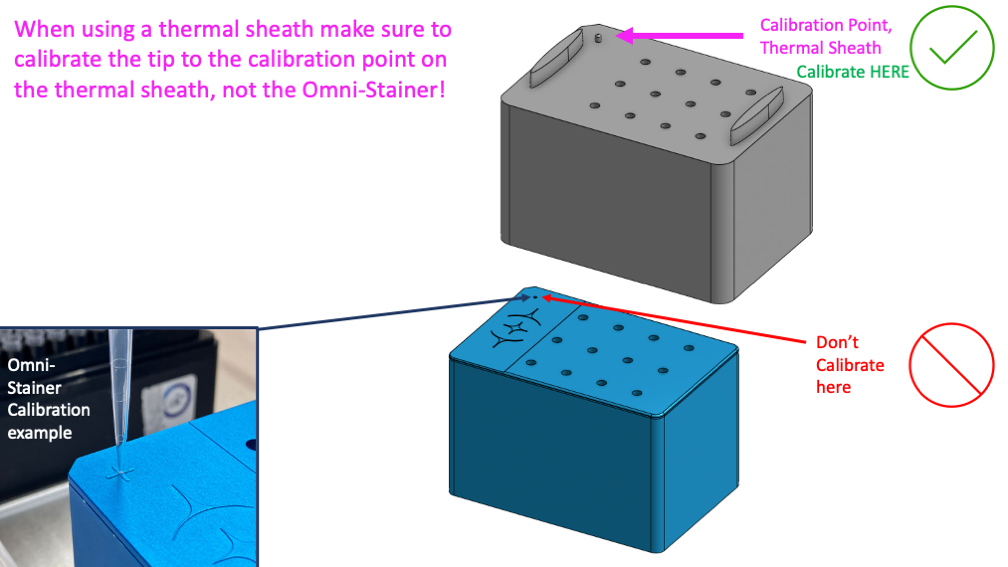 When using a thermal sheath make sure to calibrate the tip to the calibration point on the thermal sheath, not the Omni-Stainer!

Calibration Point, Thermal Sheath

Calibrate HERE

Don't Calibrate here

Omni-Stainer Calibration example