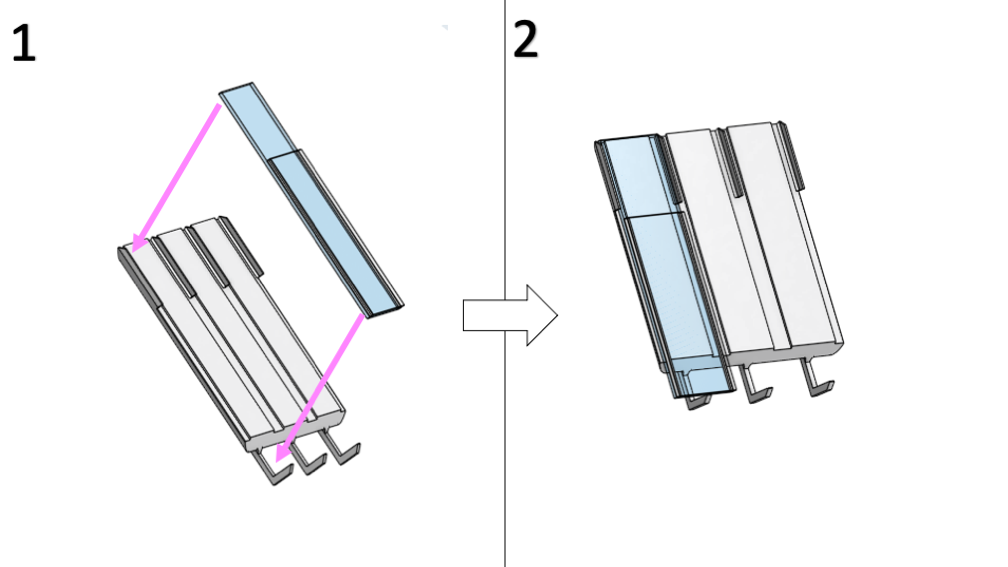 1

2